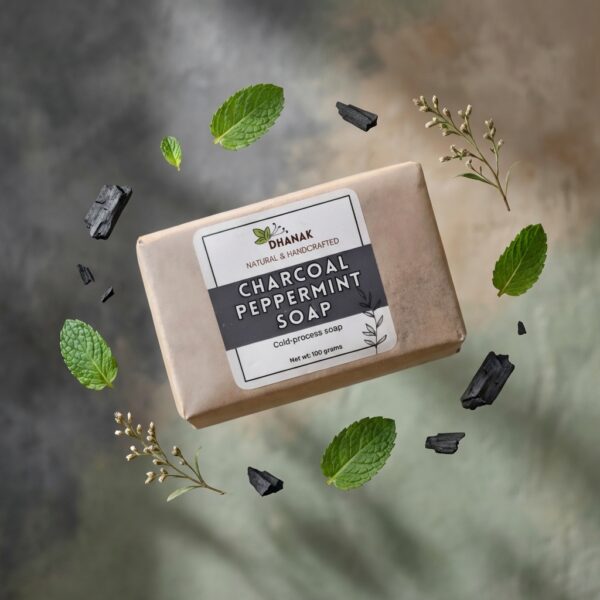 DHANAK
NATURAL & HANDCRAFTED
CHARCOAL PEPPERMINT SOAP
Cold-process soap
Net wt: 100 grams