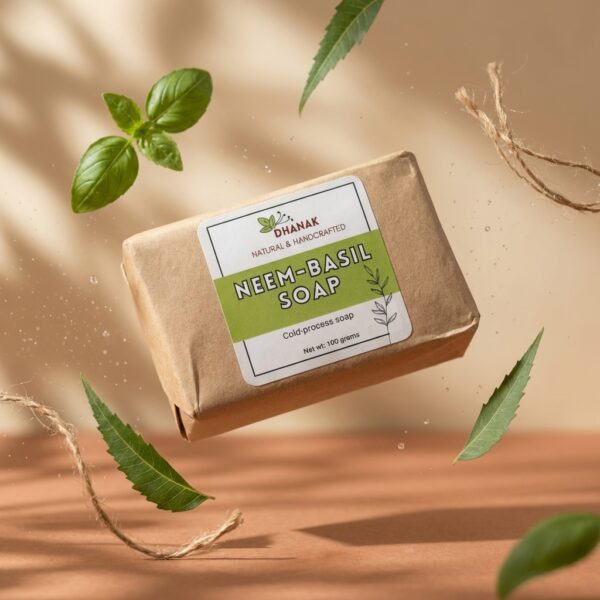 DHANAK
NATURAL & HANDCRAFTED

NEEM-BASIL SOAP

Cold-process soap

Net wt: 100 grams